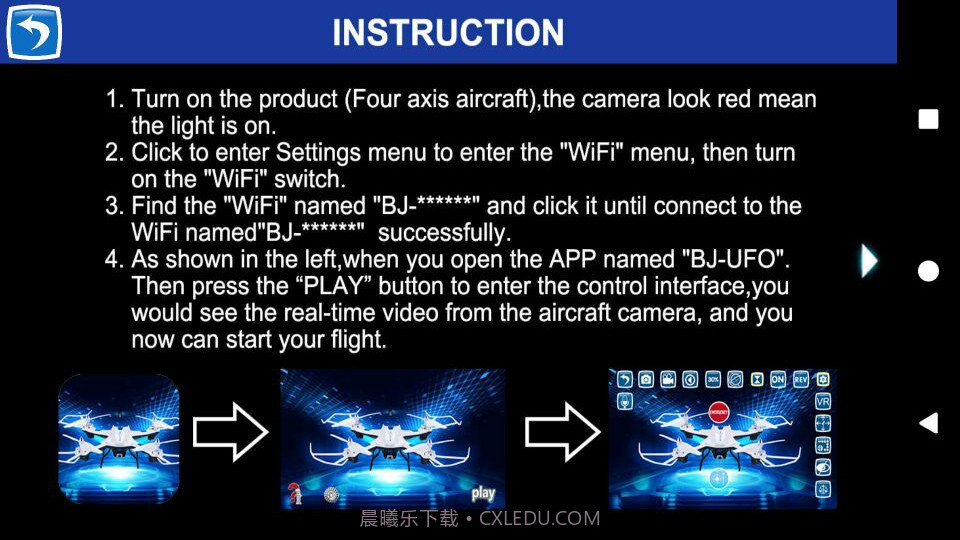 INSTRUCTION

1. Turn on the product (Four axis aircraft),the camera look red mean the light is on.
2. Click to enter Settings menu to enter the "WiFi" menu, then turn on the "WiFi" switch.
3. Find the "WiFi" named "BJ-******" and click it until connect to the WiFi named"BJ-******" successfully.
4. As shown in the left,when you open the APP named "BJ-UFO". Then press the “PLAY” button to enter the control interface,you would see the real-time video from the aircraft camera, and you now can start your flight.

play

30% ON REV VR

晨曦乐下载 • CXLEDU.COM